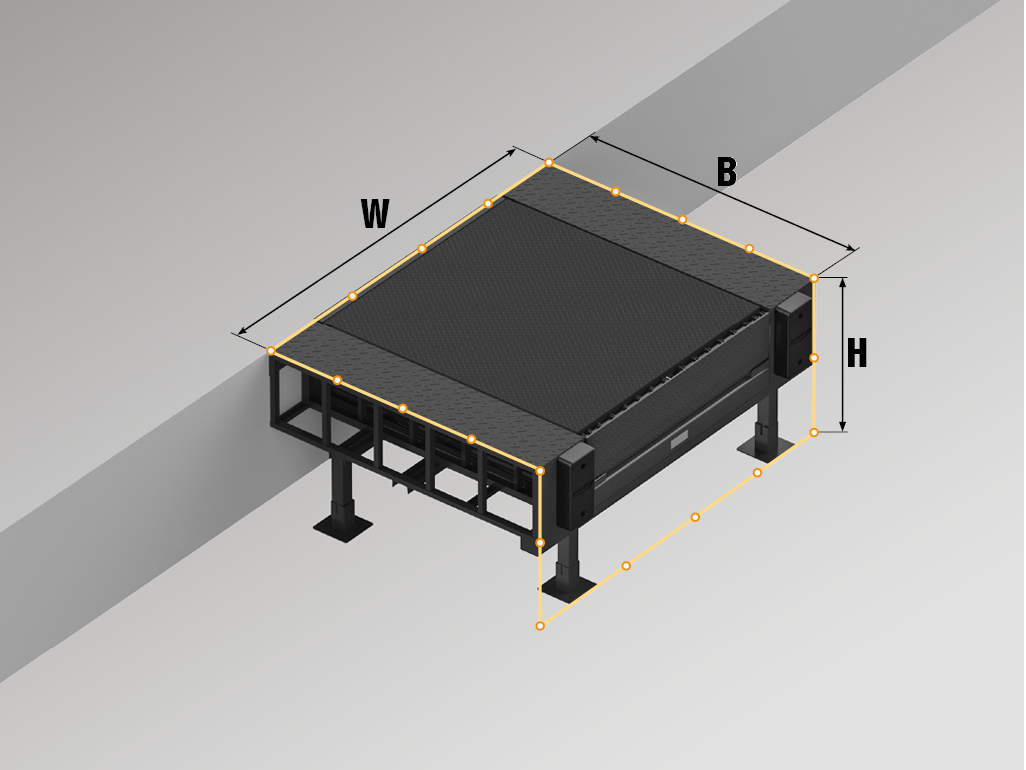 W

B

H