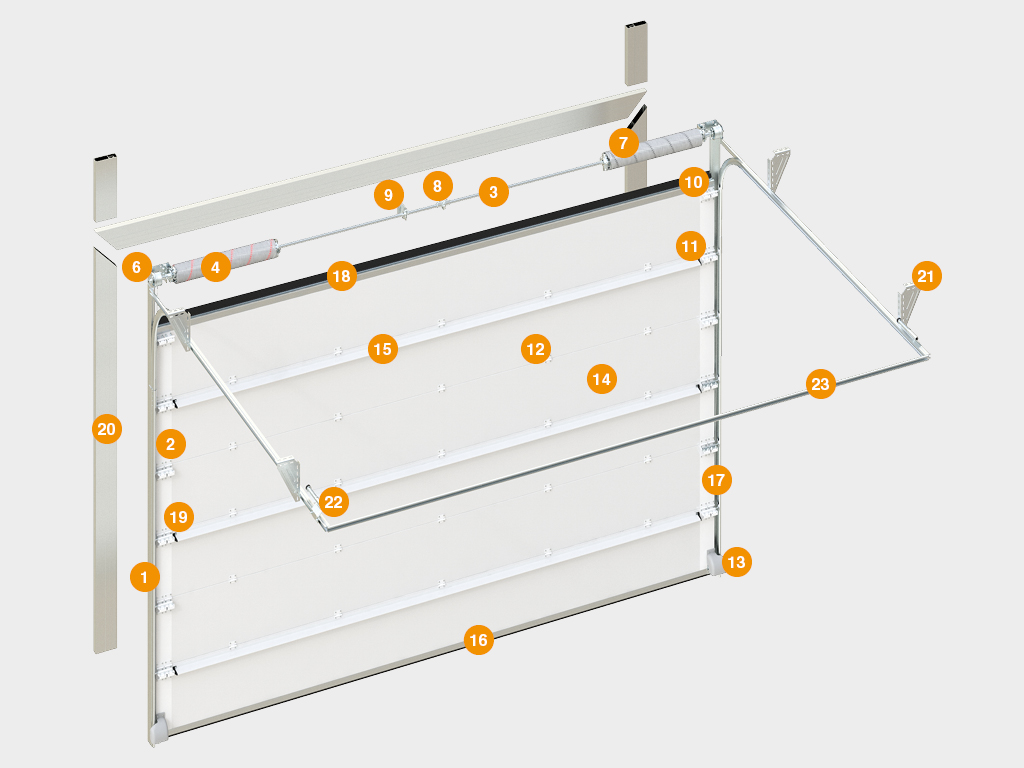 7
9
8
3
10
6
4
18
11
21
15
12
14
23
20
2
17
22
19
13
1
16