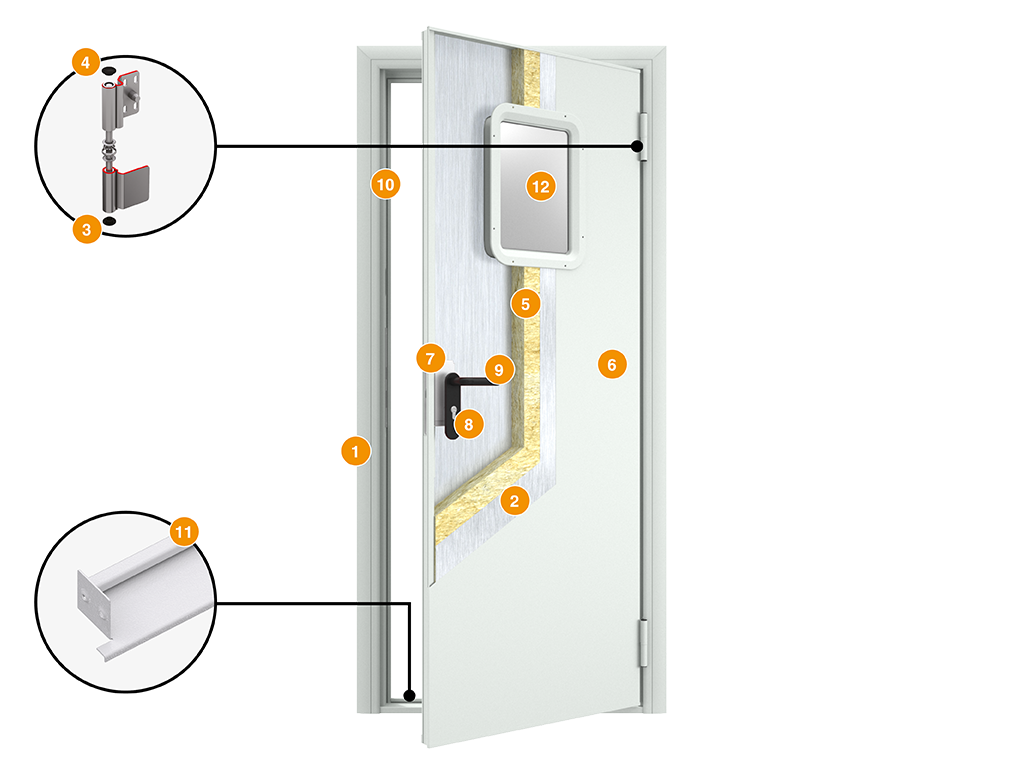 4
3
10
12
5
7
9
6
8
1
2
11