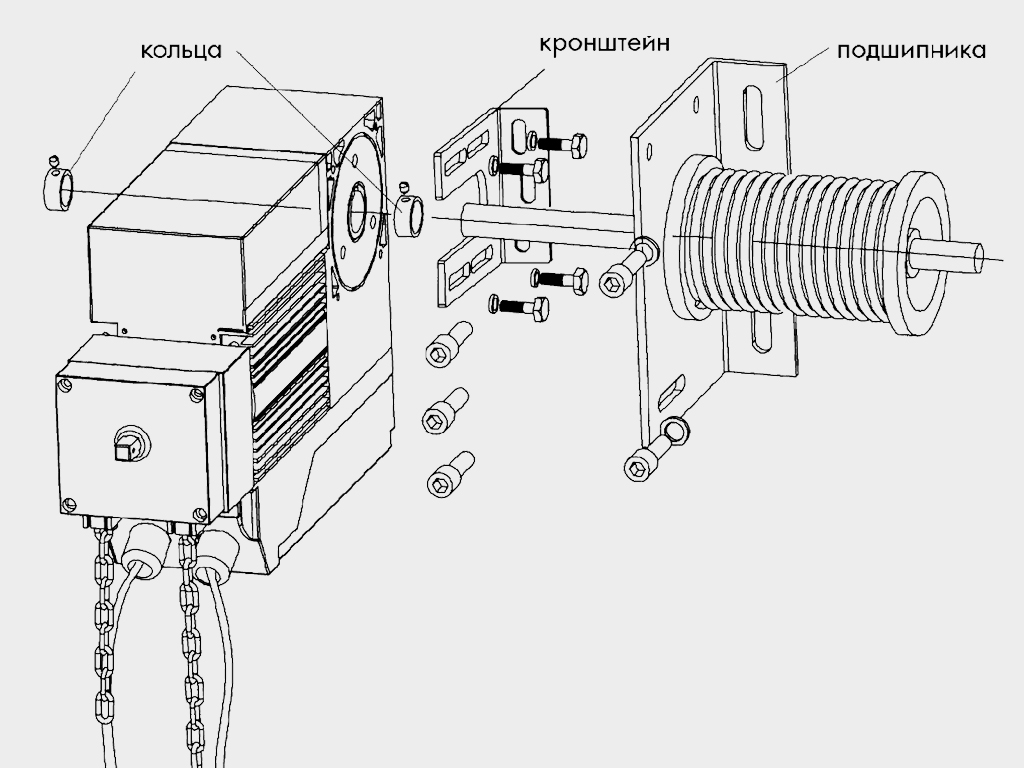 кольца

кронштейн

подшипника